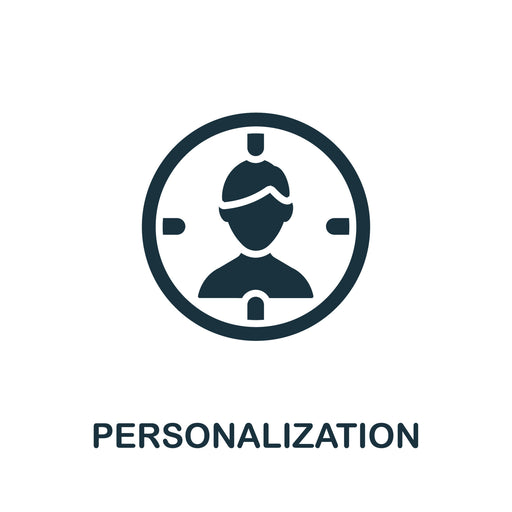 PERSONALIZATION